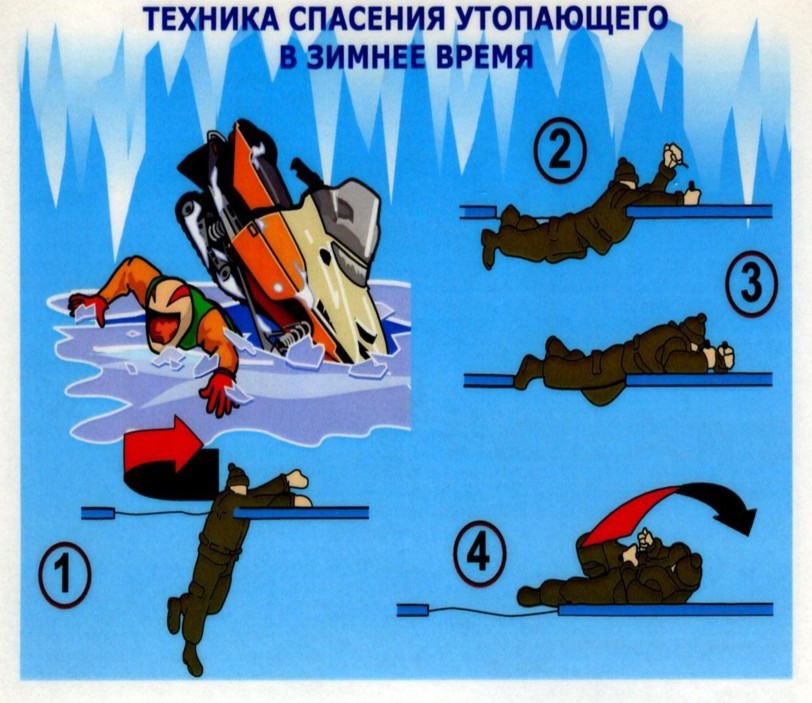 ТЕХНИКА СПАСЕНИЯ УТОПАЮЩЕГО
В ЗИМНЕЕ ВРЕМЯ

2

3

1

4